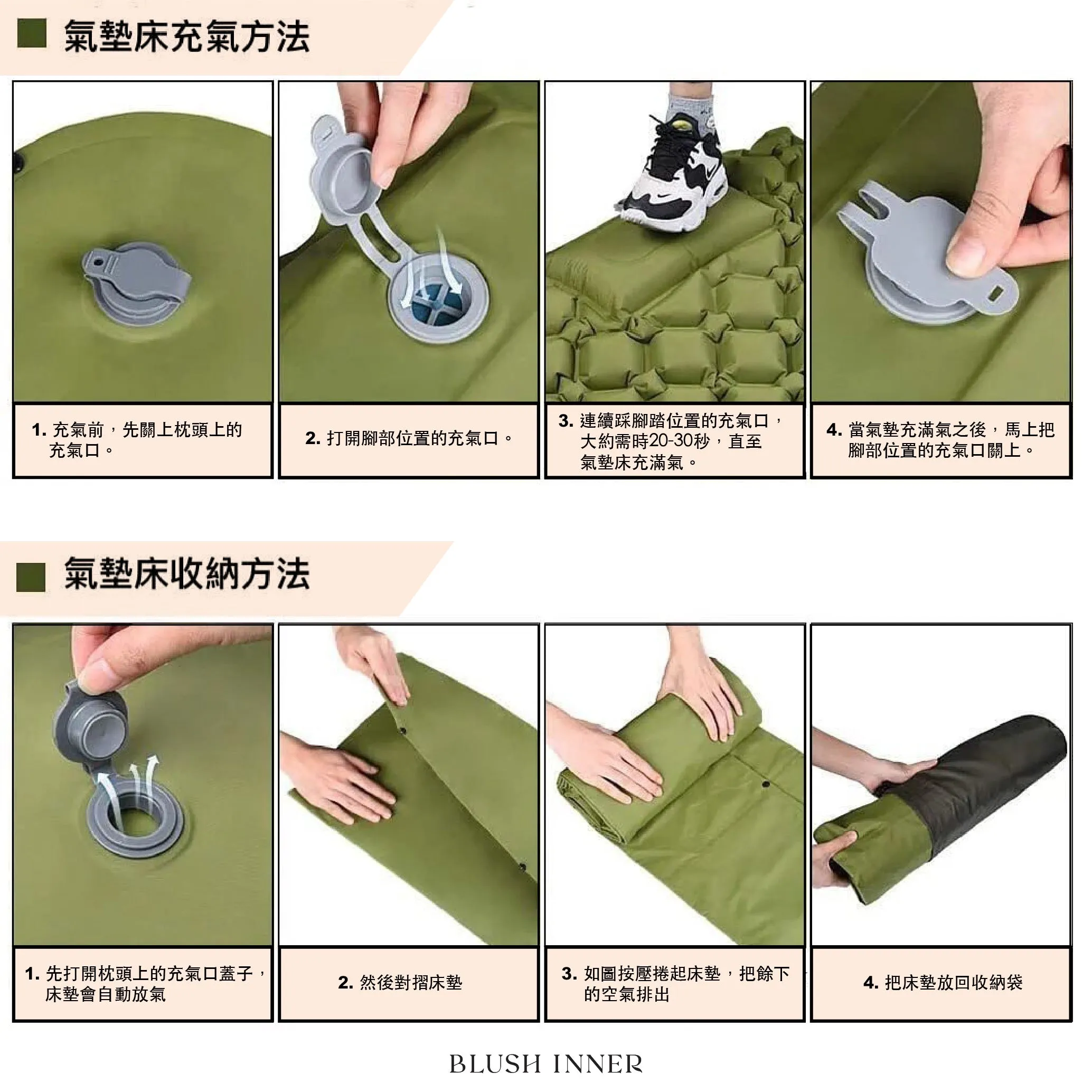 氣墊床充氣方法

1. 充氣前，先關上枕頭上的充氣口。

2. 打開腳部位置的充氣口。

3. 連續踩腳踏位置的充氣口，大約需時20-30秒，直至氣墊床充滿氣。

4. 當氣墊充滿氣之後，馬上把腳部位置的充氣口關上。

氣墊床收納方法

1. 先打開枕頭上的充氣口蓋子，床墊會自動放氣

2. 然後對摺床墊

3. 如圖按壓捲起床墊，把餘下的空氣排出

4. 把床墊放回收納袋

BLUSH INNER