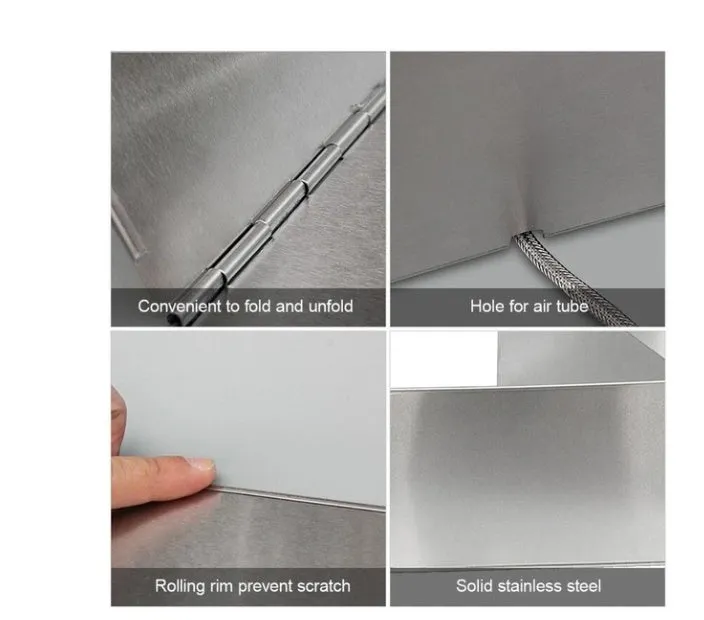 Convenient to fold and unfold

Hole for air tube

Rolling rim prevent scratch

Solid stainless steel